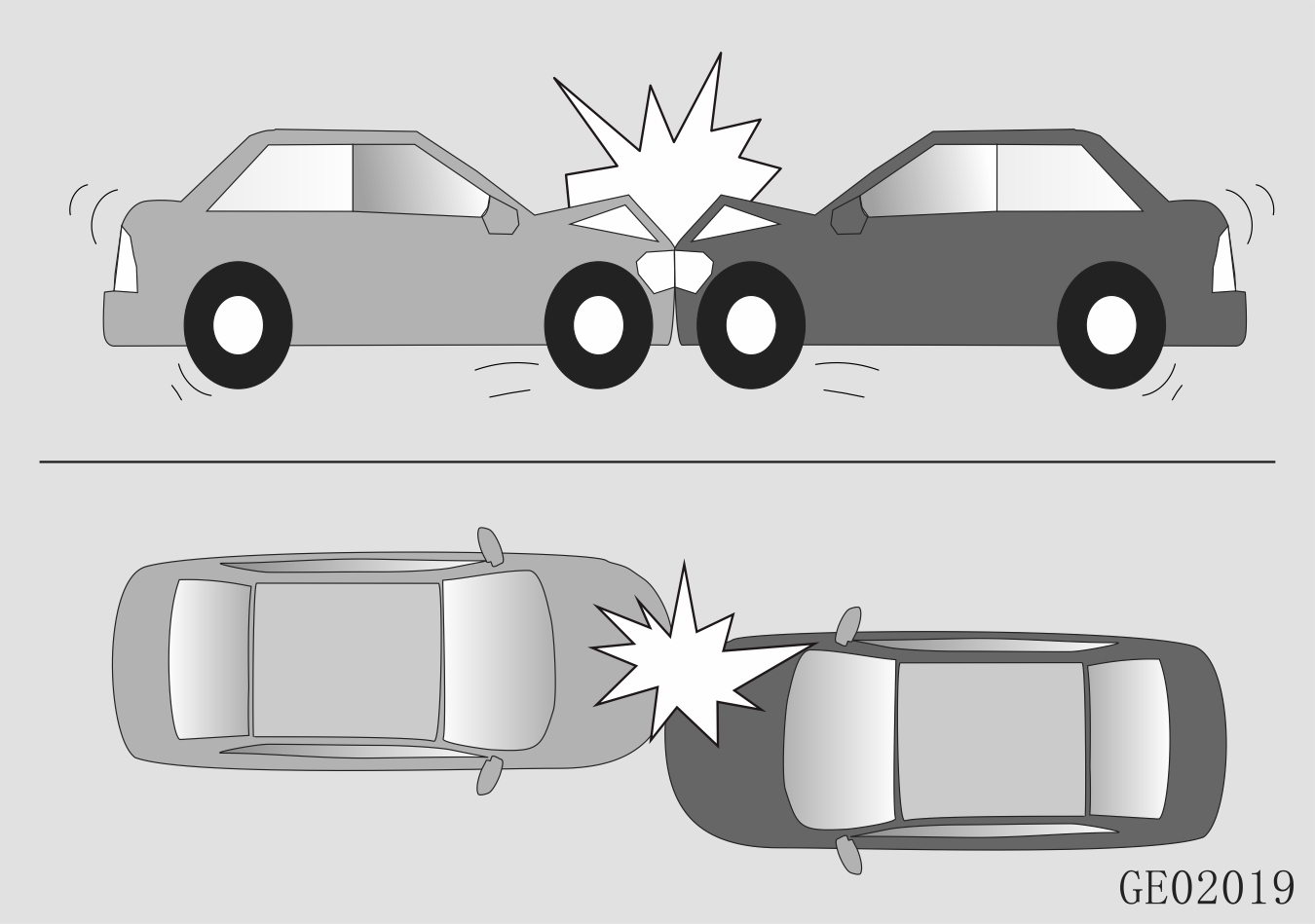 GE02019