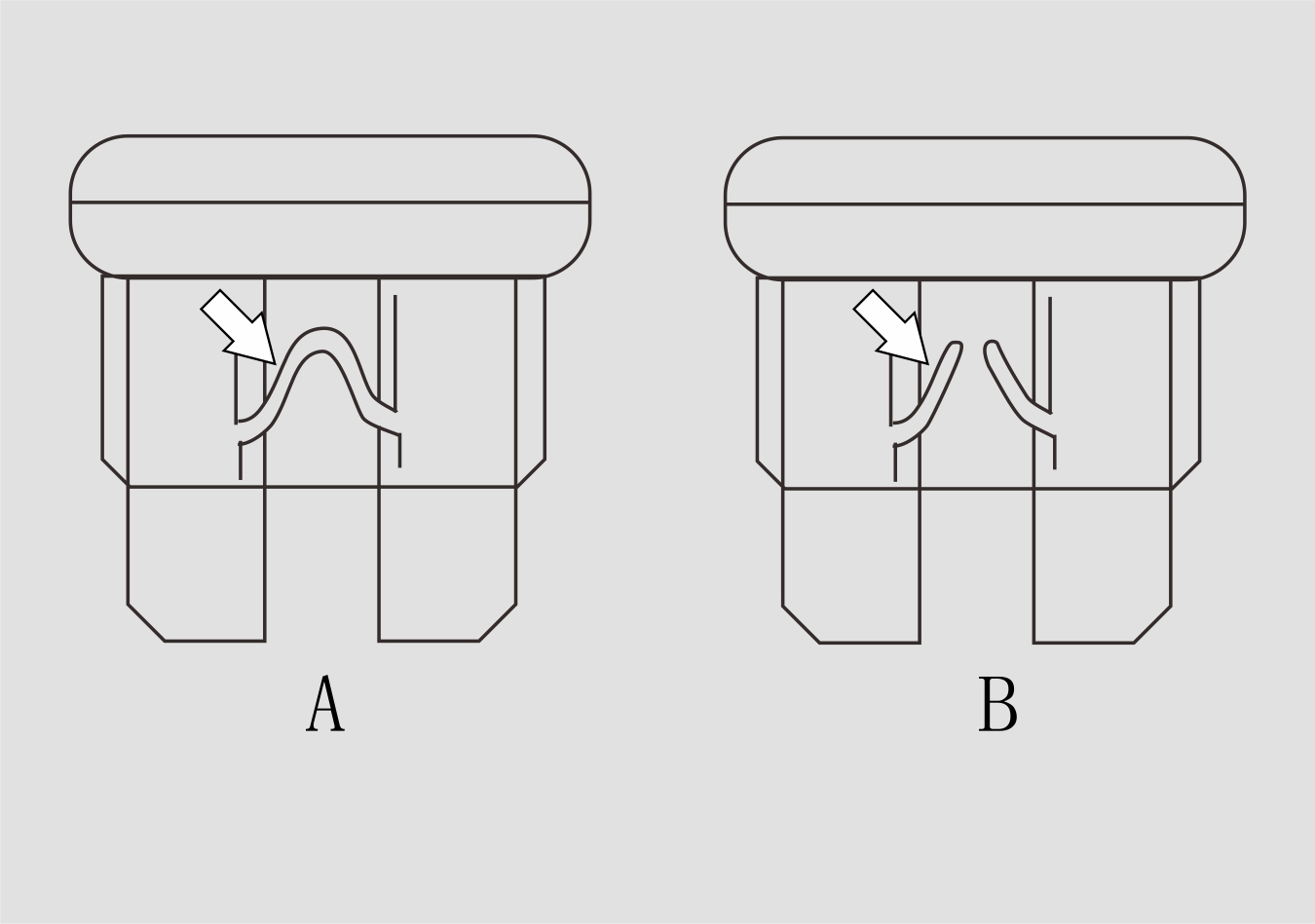 A

B