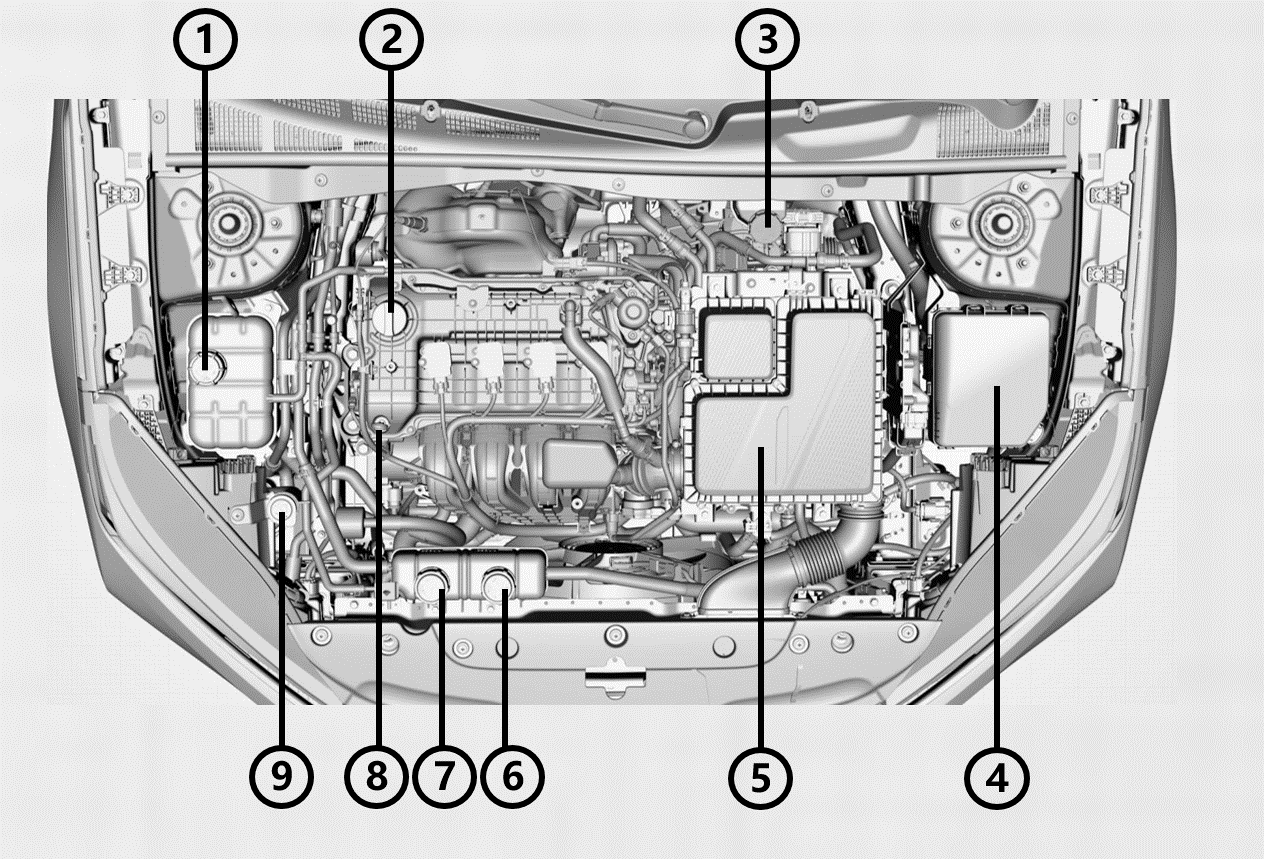 1
2
3
9
8
7
6
5
4