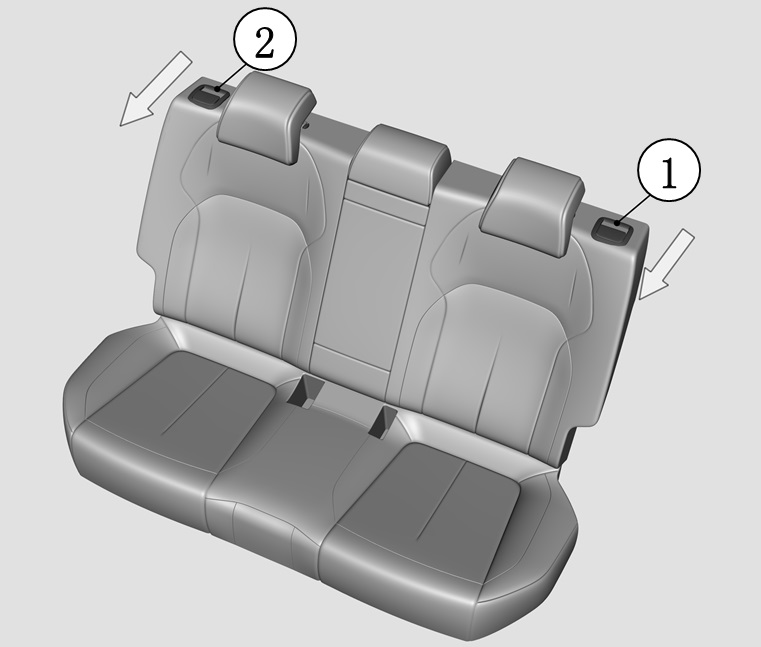 2
1